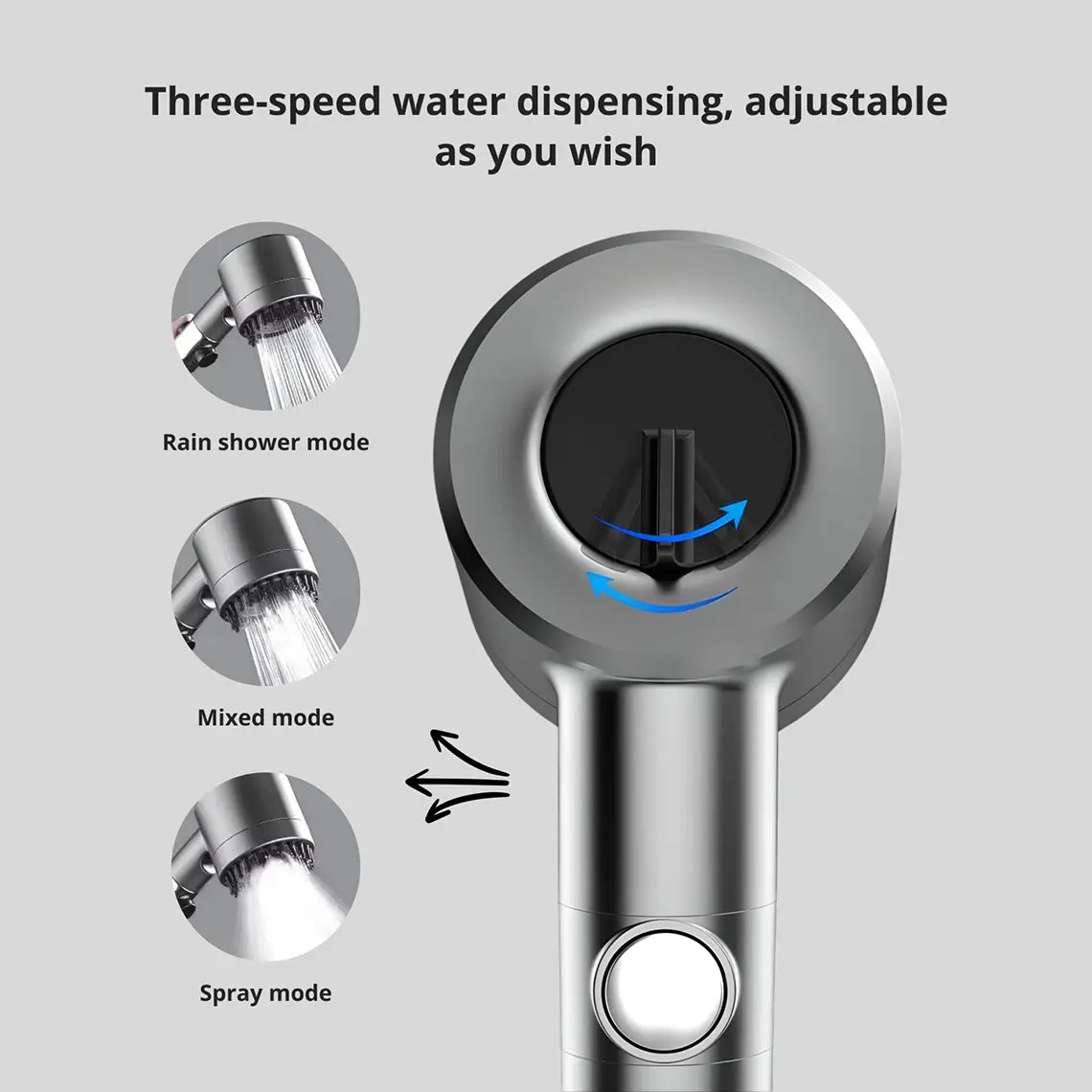 Three-speed water dispensing, adjustable as you wish

Rain shower mode

Mixed mode

Spray mode